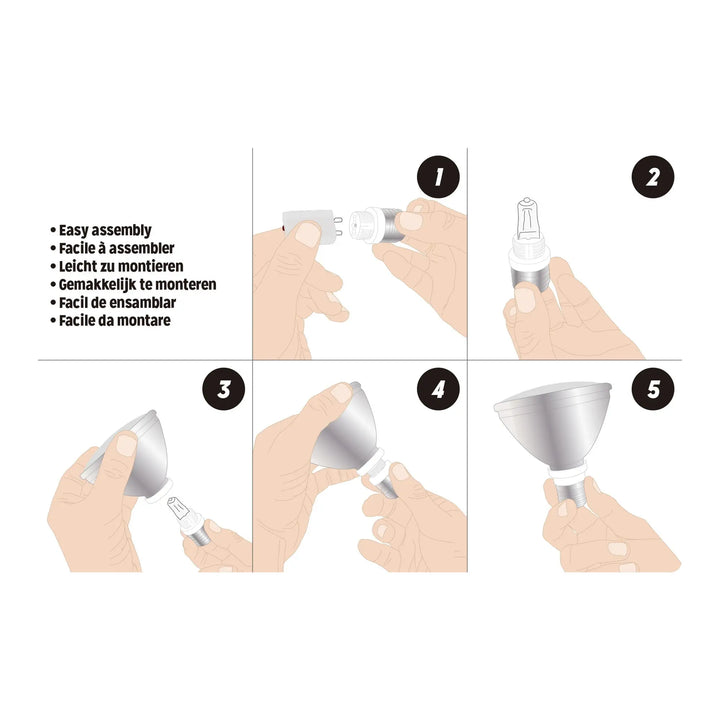 • Easy assembly
• Facile à assembler
• Leicht zu montieren
• Gemakkelijk te monteren
• Facil de ensamblar
• Facile da montare

1

2

3

4

5